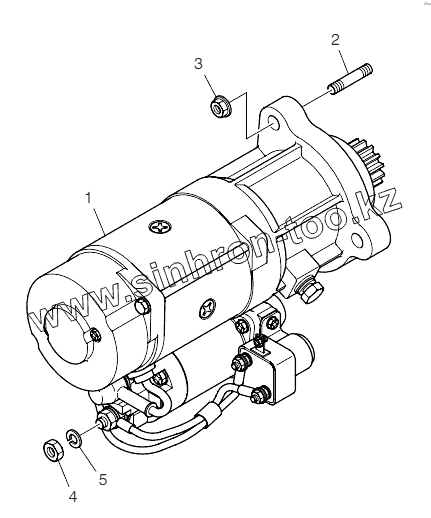 2

3

1

www.sinhron-too.kz

5

4